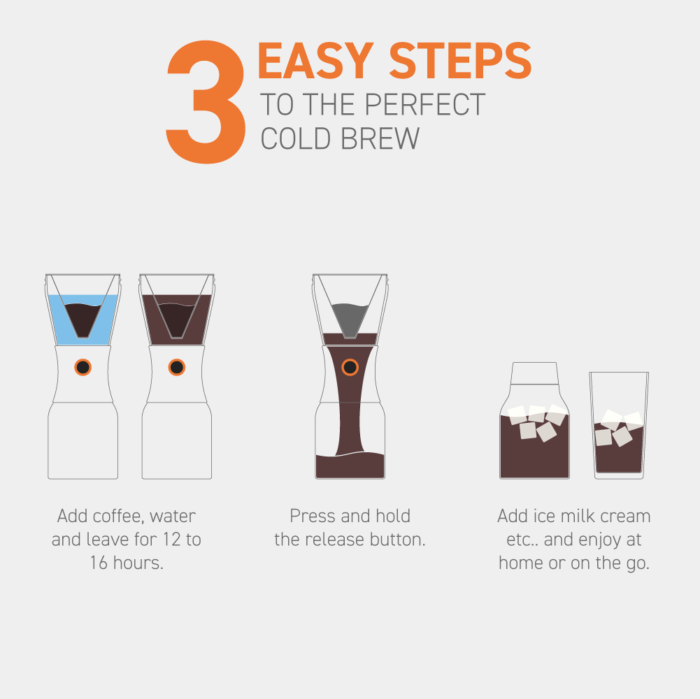 3 EASY STEPS
TO THE PERFECT COLD BREW

Add coffee, water and leave for 12 to 16 hours.

Press and hold the release button.

Add ice milk cream etc.. and enjoy at home or on the go.